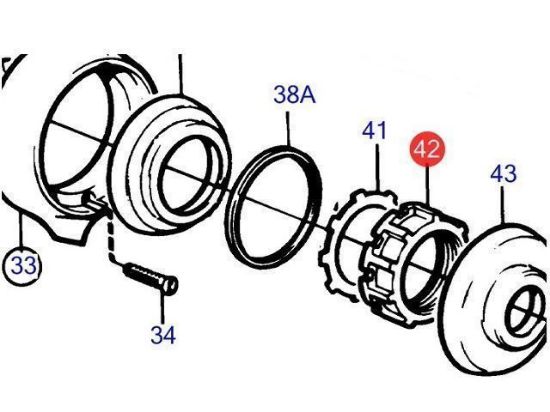 38A
41
42
43
33
34